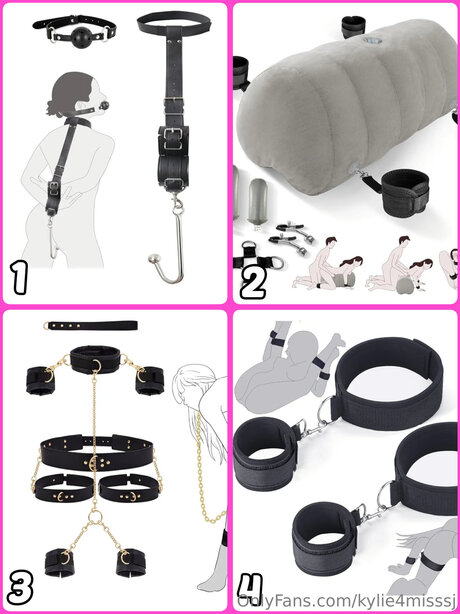 1

2

3

4

OnlyFans.com/kylie4misssj